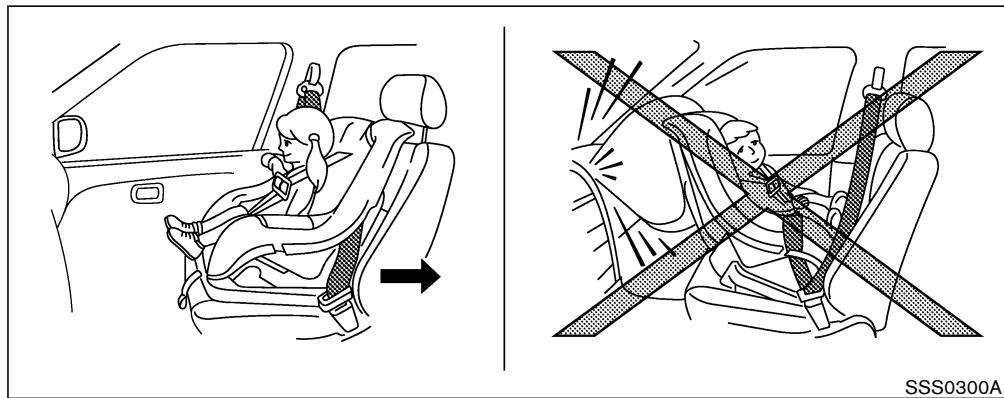 SSS0300A