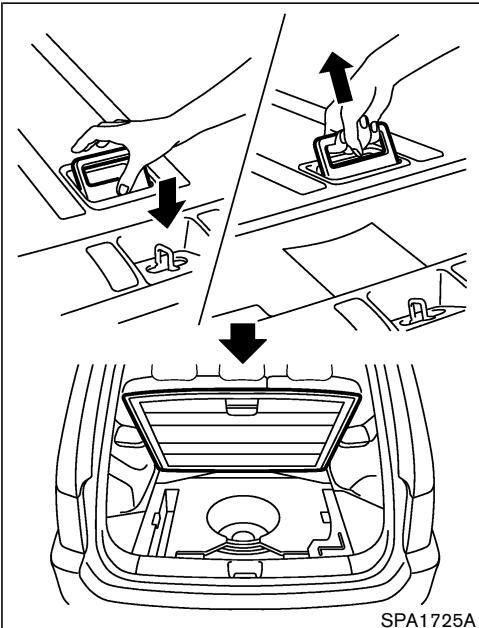 SPA1725A