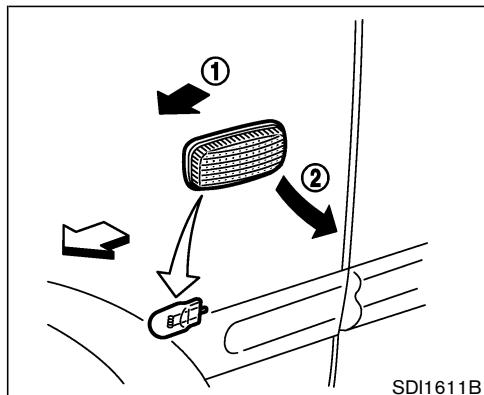 ①
②
SDI1611B