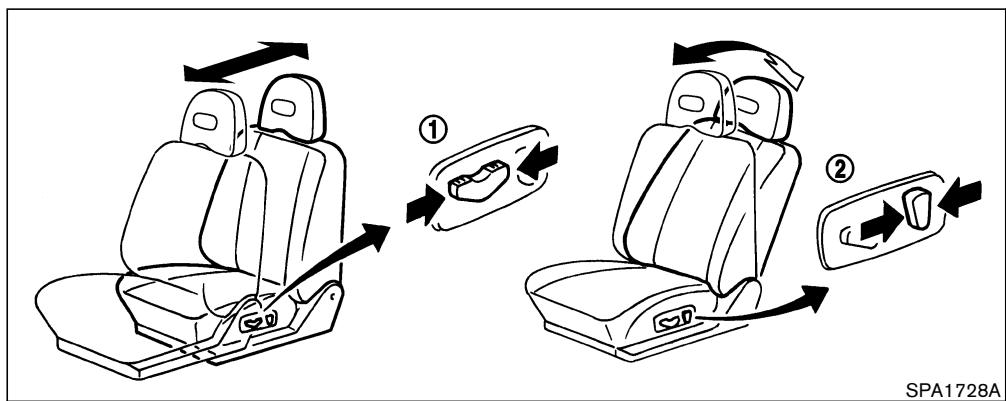 ①

②

SPA1728A