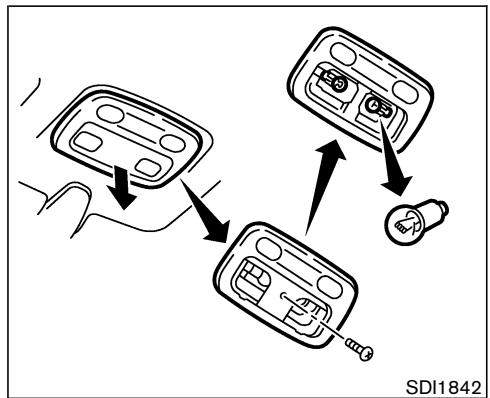 SDI1842