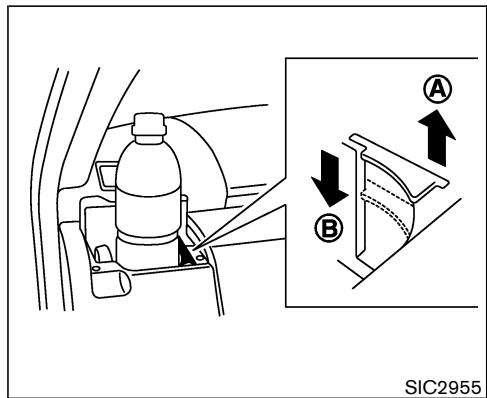 Ⓐ
Ⓑ
SIC2955