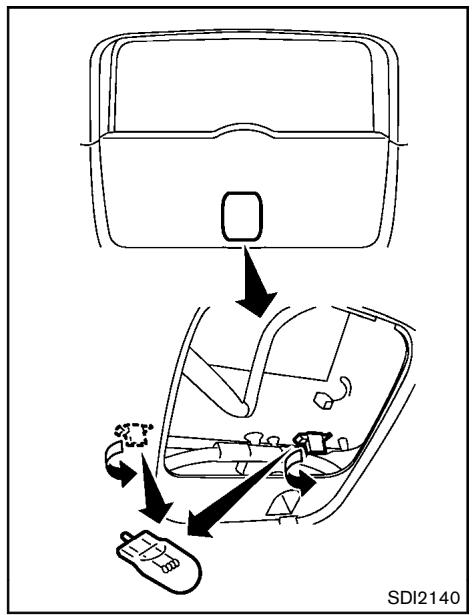 SDI2140