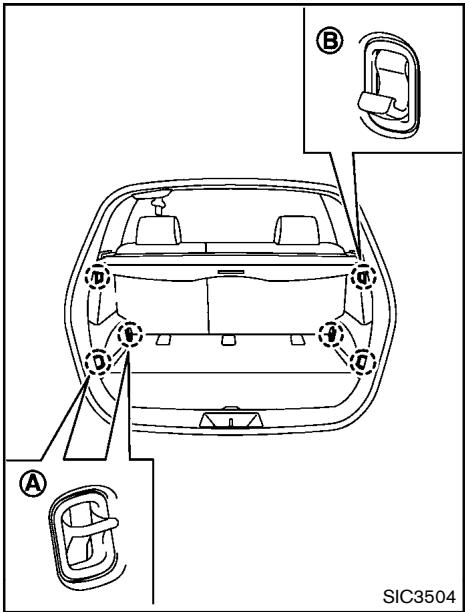 B

A

SIC3504