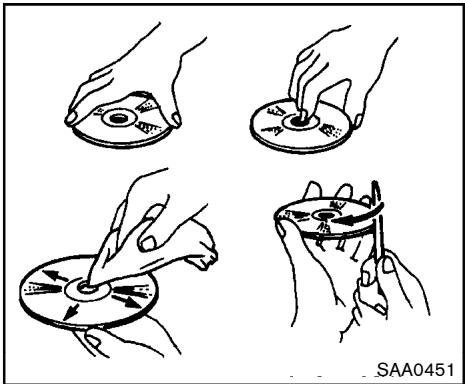 SAA0451