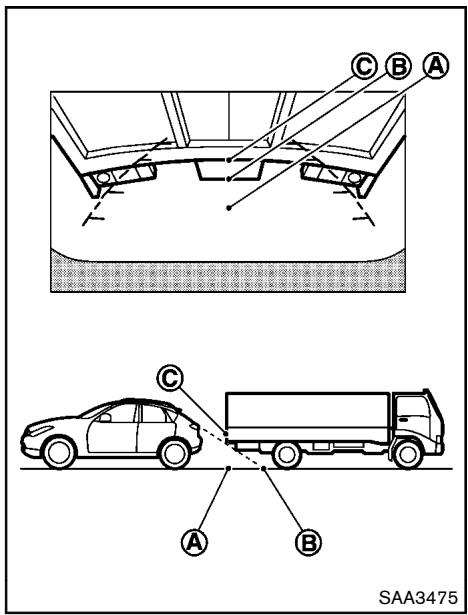 C
B
A

C

A
B

SAA3475