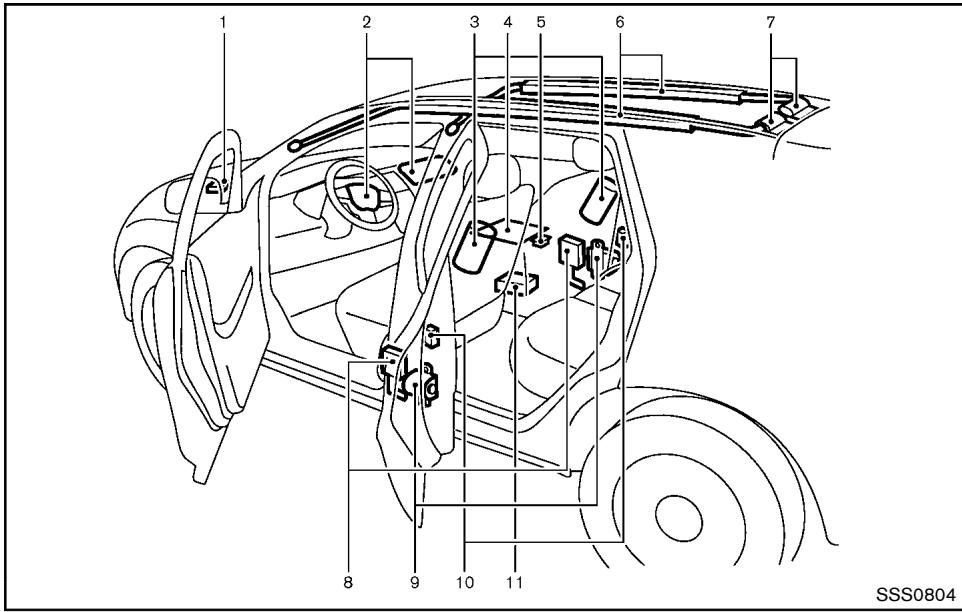 1
2
3
4
5
6
7
8
9
10
11
SSS0804