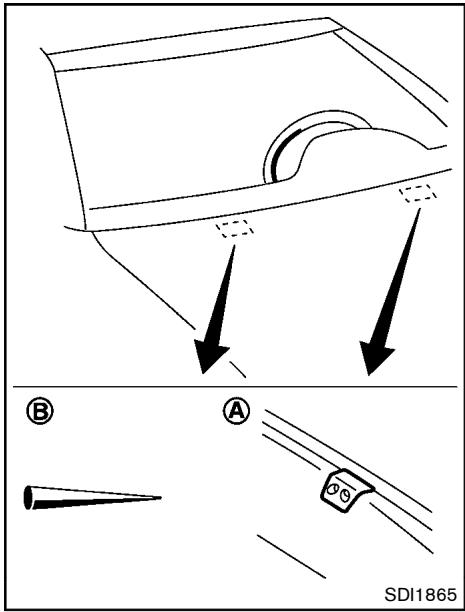 B

A

SDI1865