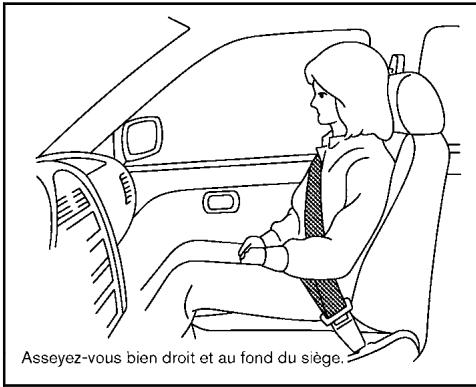 Asseyez-vous bien droit et au fond du siège.