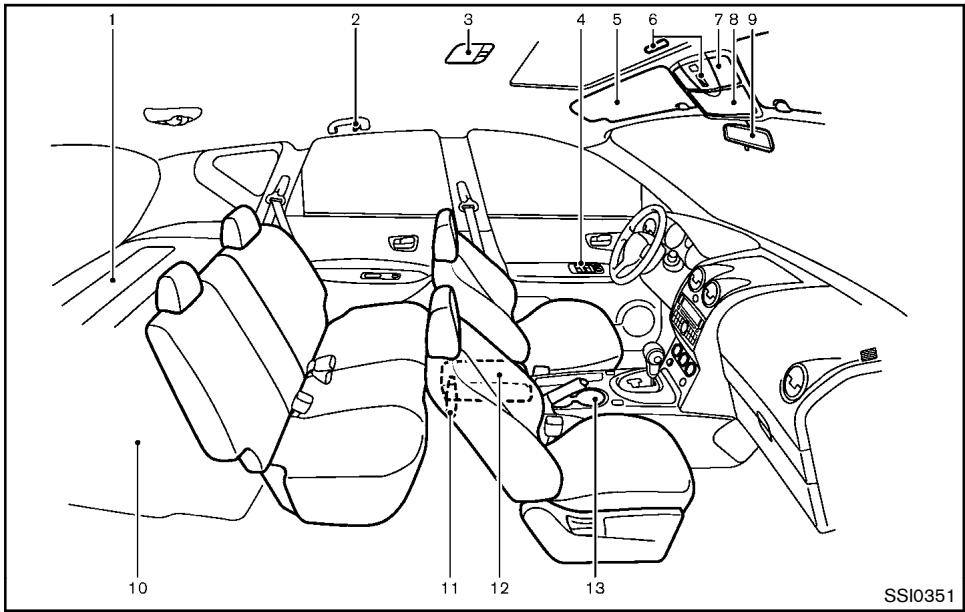 1
2
3
4
5
6
7
8
9
10
11
12
13
SSI0351