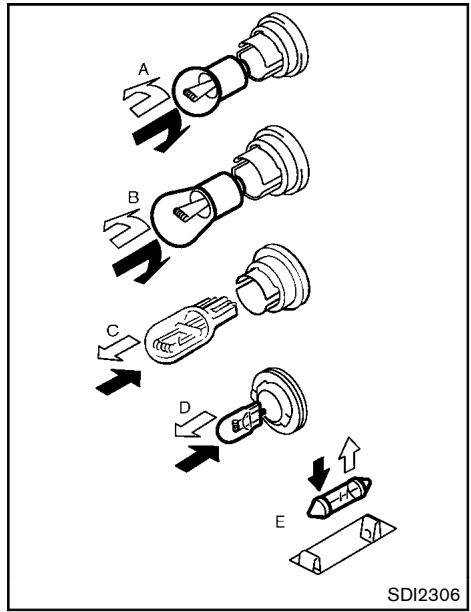 A

B

C

D

E

SDI2306