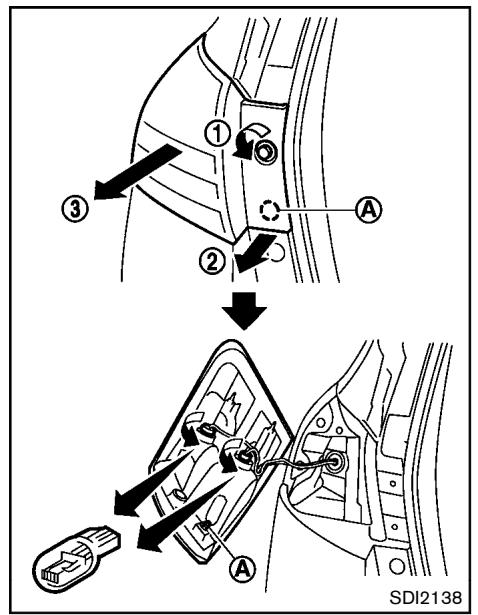 ①
③
Ⓐ
②
Ⓐ
SDI2138