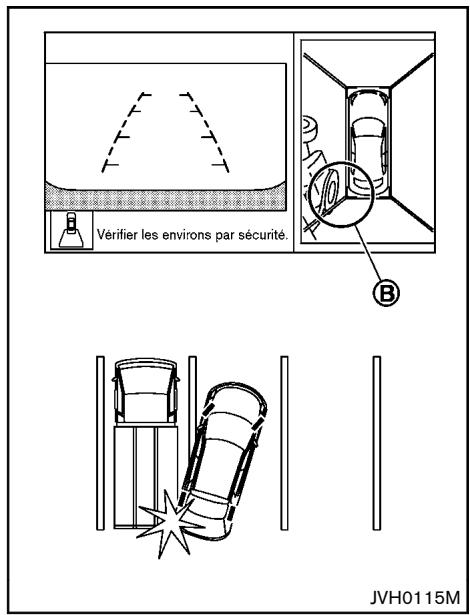 Vérifier les environs par sécurité.

B

JVH0115M