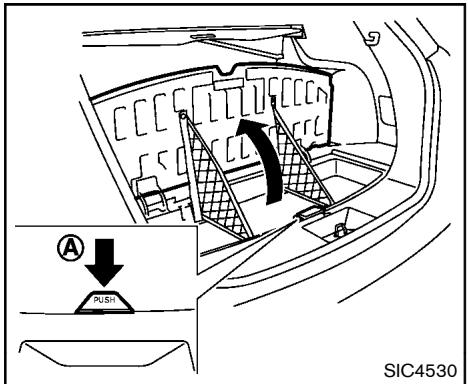 Ⓐ
PUSH
SIC4530