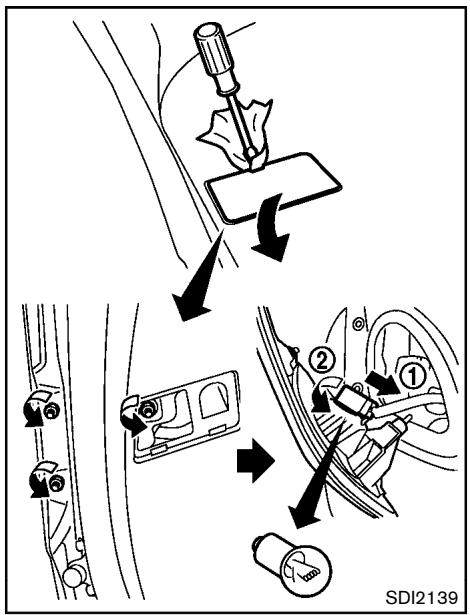 2
1
SDI2139