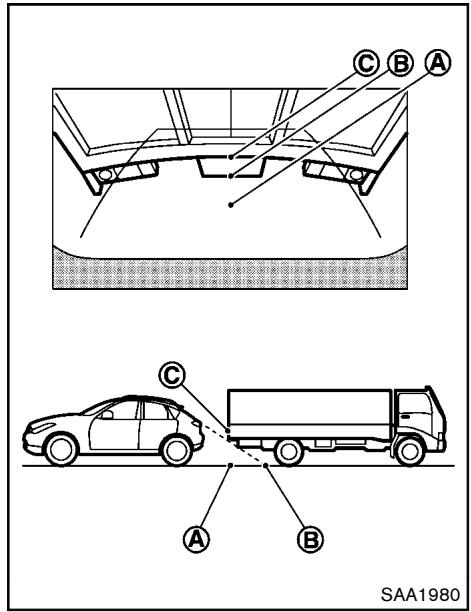 C B A

C

A B

SAA1980