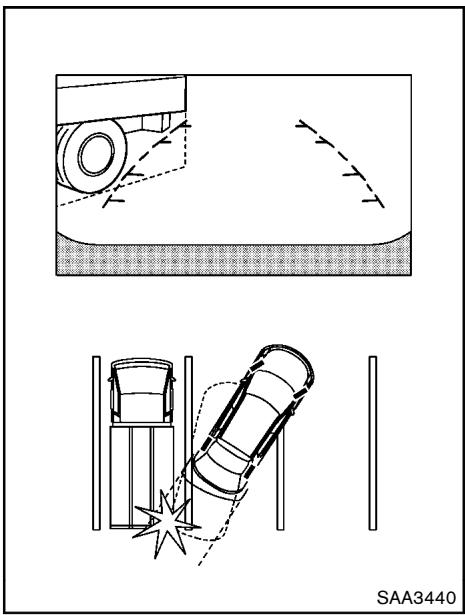 SAA3440