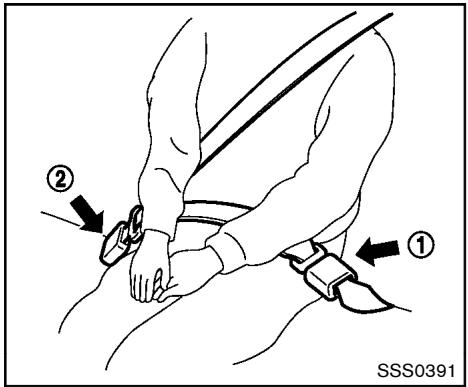 ②

①

SSS0391