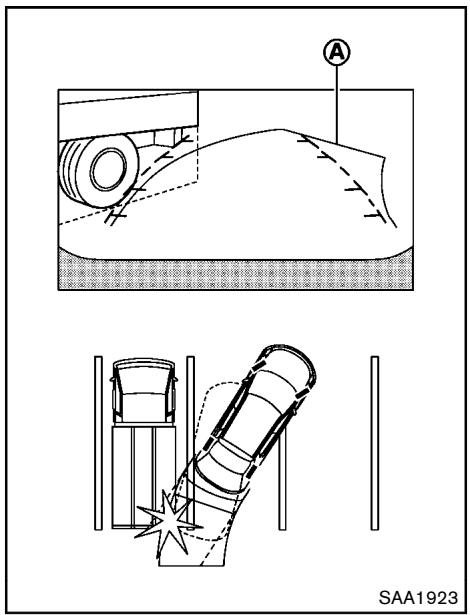 A

SAA1923