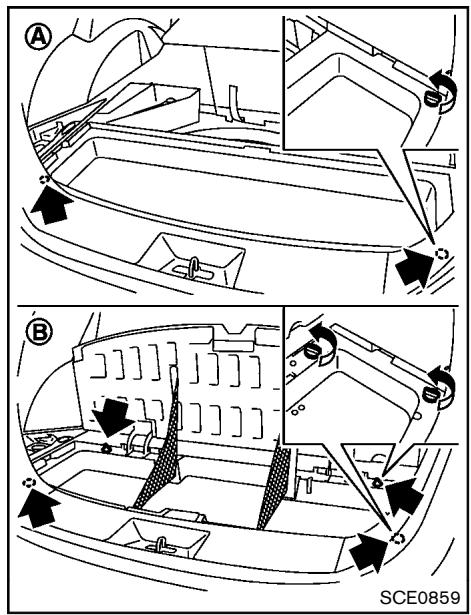 A

B

SCE0859