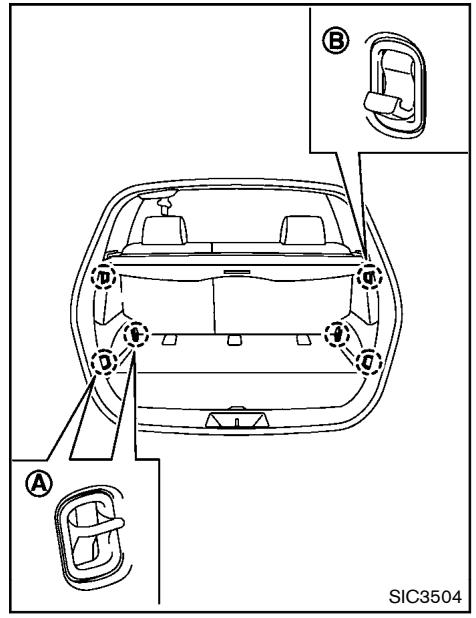 B

A

SIC3504