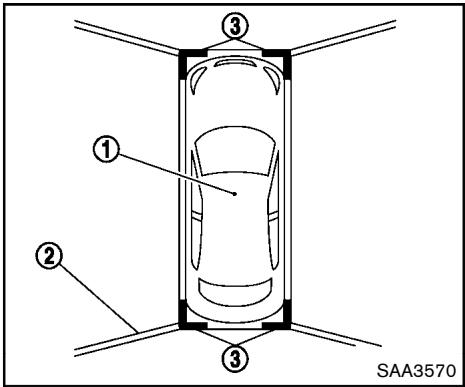 3
1
2
3
SAA3570