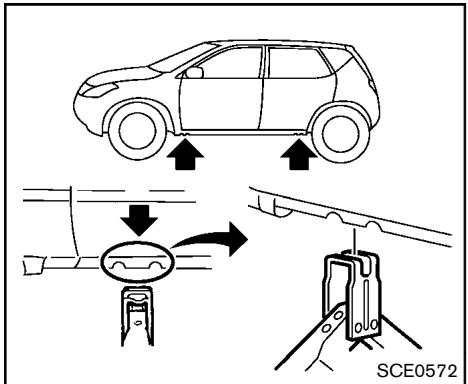 SCE0572