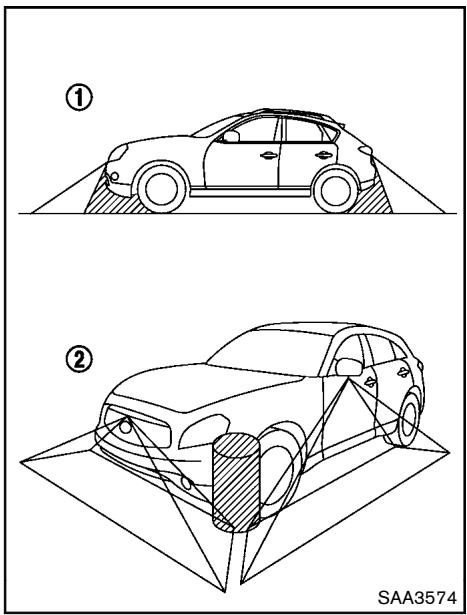 ①

②

SAA3574