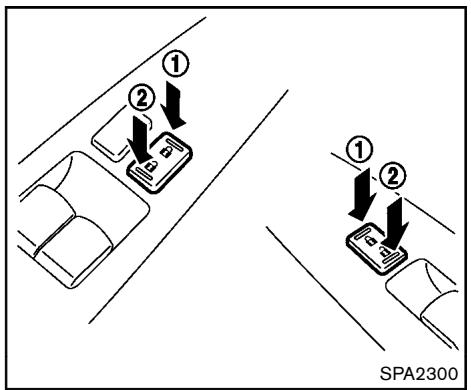 ① ② ① ② SPA2300