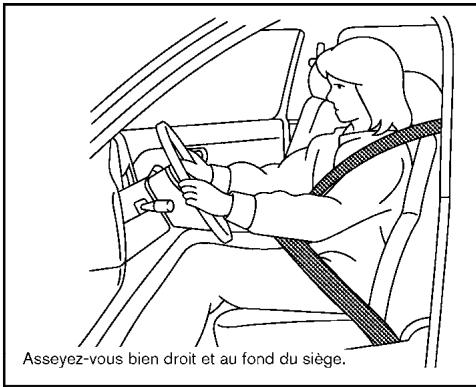 Asseyez-vous bien droit et au fond du siège.