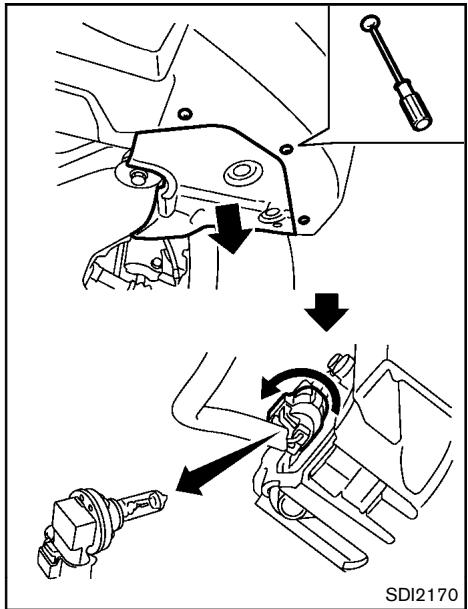 SDI2170