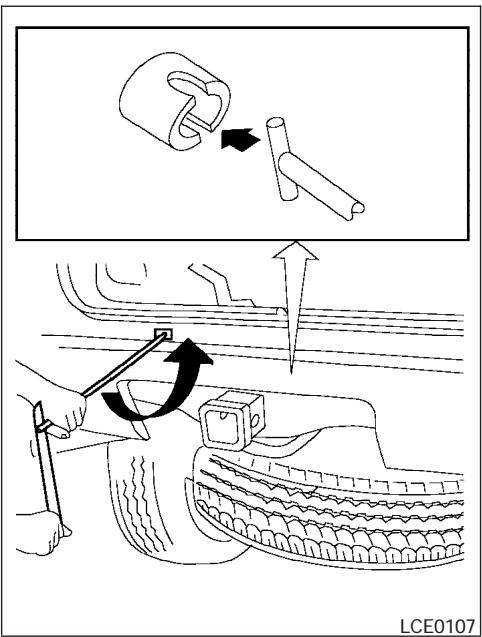 LCE0107