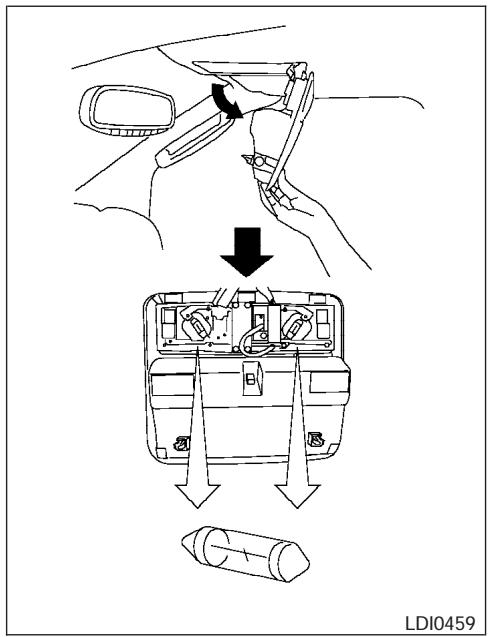 LDI0459