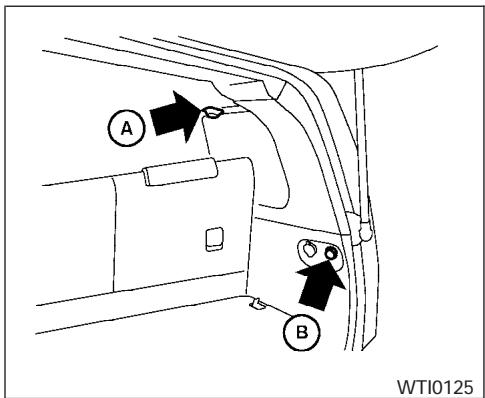 A

B

WTI0125