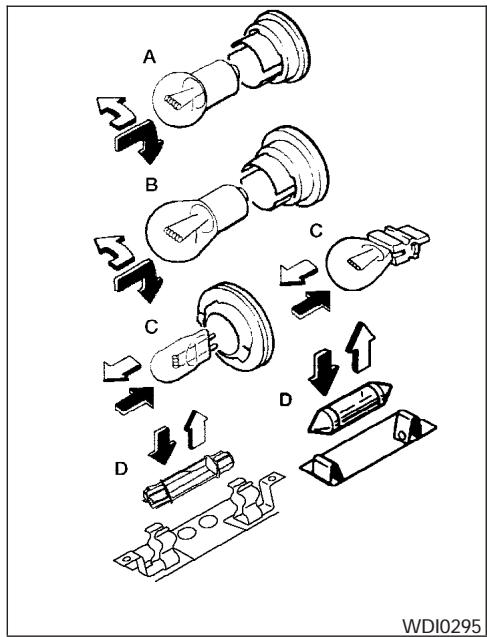 A

B

C

C

D

D

WDI0295