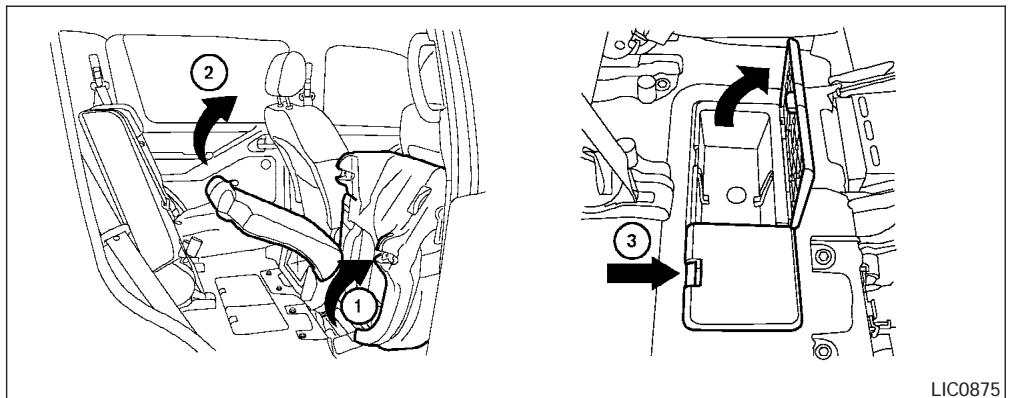 2
1
3
LIC0875