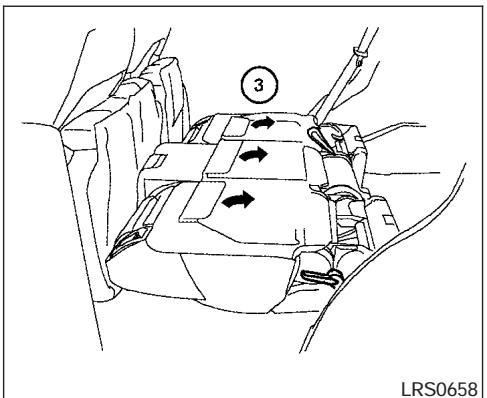 3

LRS0658