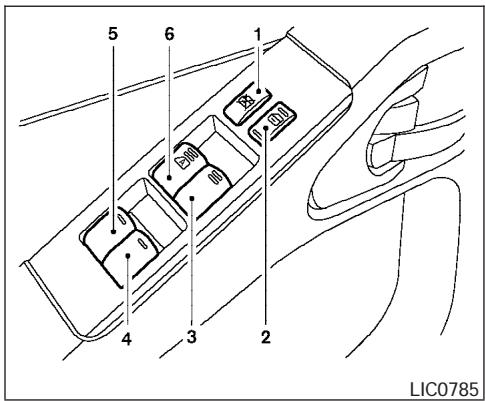 5
6
1
4
3
2
LIC0785