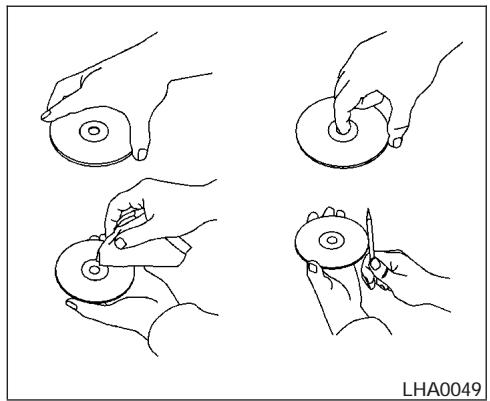 LHA0049