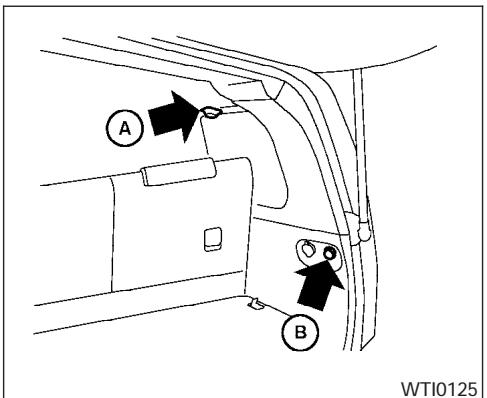 A

B

WTI0125