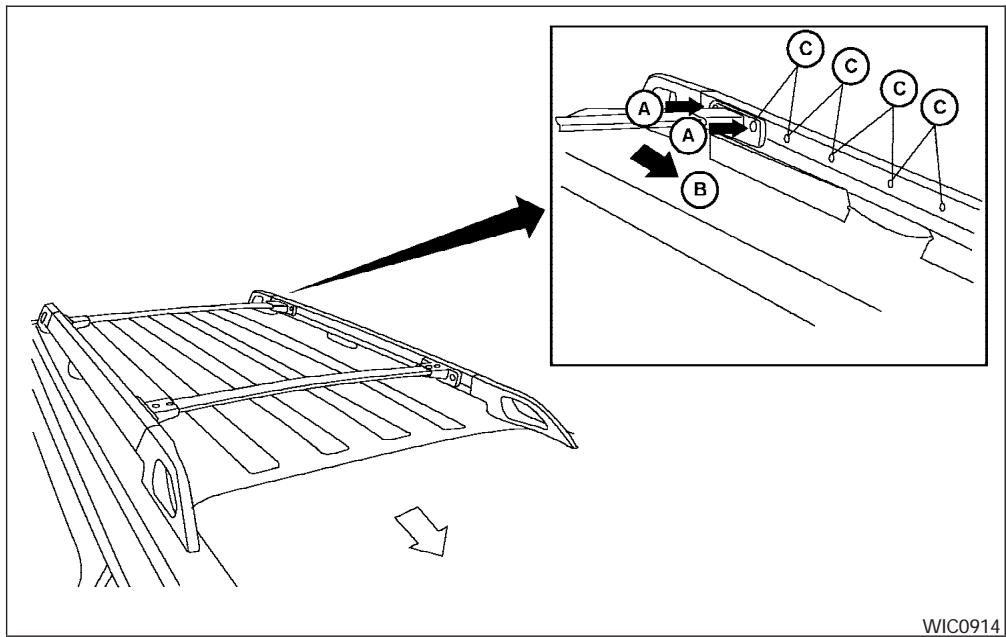 C
C
C
C
A
A
B
WIC0914