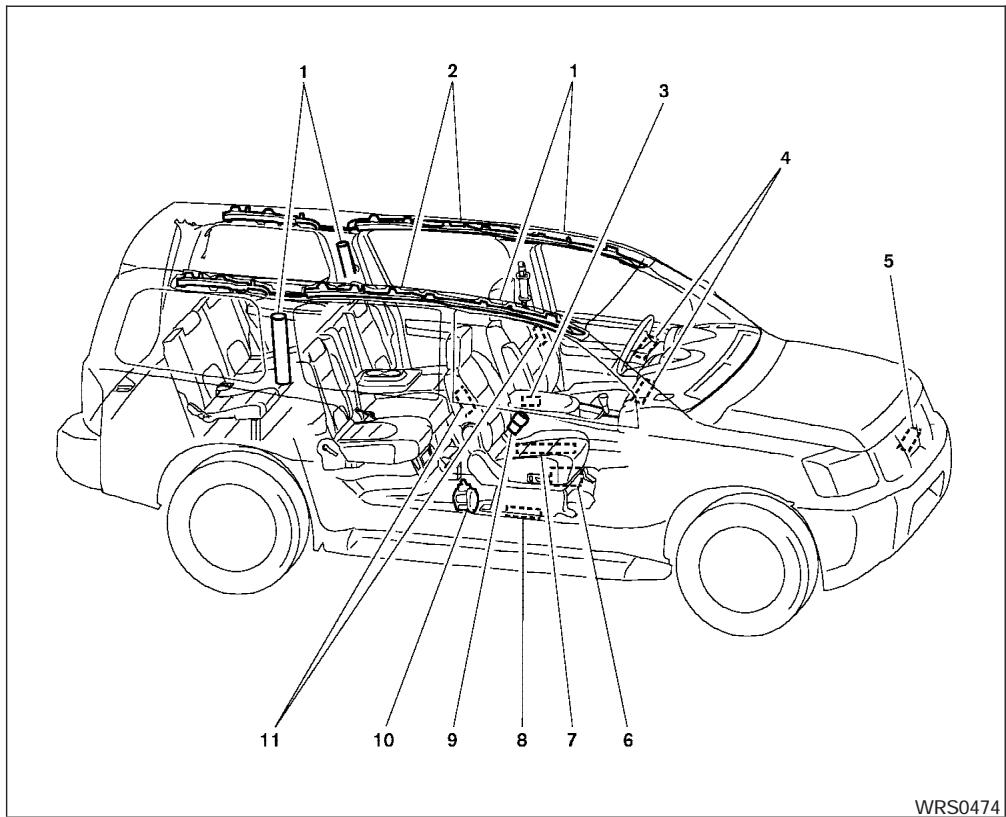 1
2
1
3
4
5
11
10
9
8
7
6
WRS0474