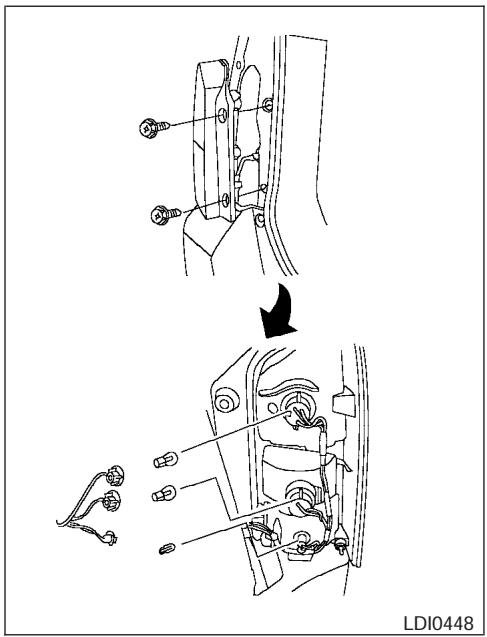 LDI0448