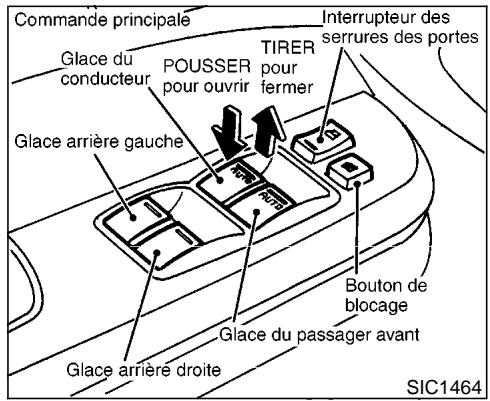 Commande principale

Interrupteur des serrures des portes

Glace du conducteur

POUSSER pour ouvrir

TIRER pour fermer

Glace arrière gauche

AUTO

AUTO

Bouton de blocage

Glace du passager avant

Glace arrière droite

SIC1464