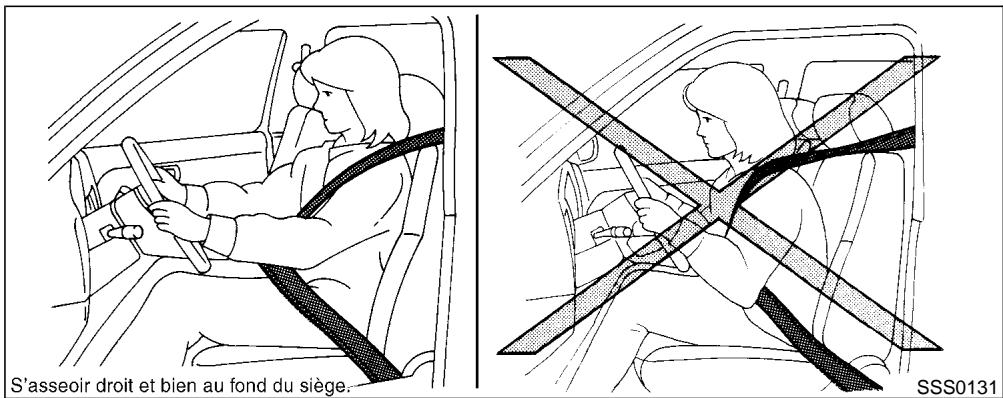 S'asseoir droit et bien au fond du siège.

SSS0131