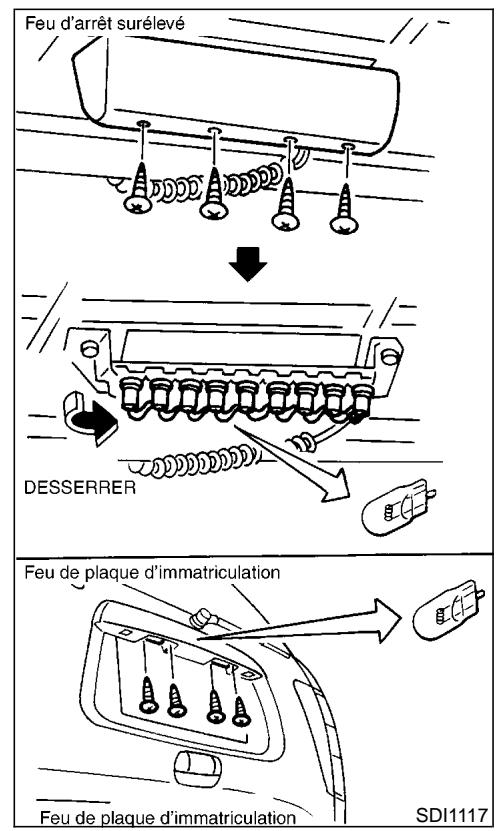 Feu d'arrêt surélevé

DESSERRER

Feu de plaque d'immatriculation

Feu de plaque d'immatriculation

SDI1117