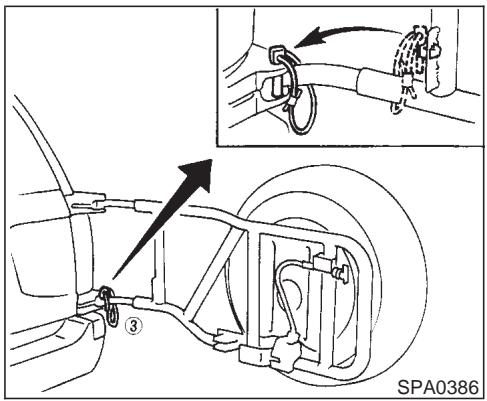 ③

SPA0386