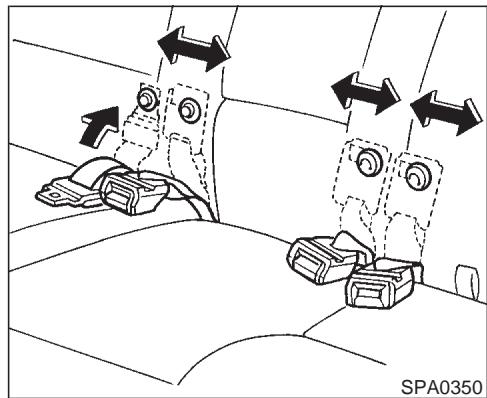 SPA0350