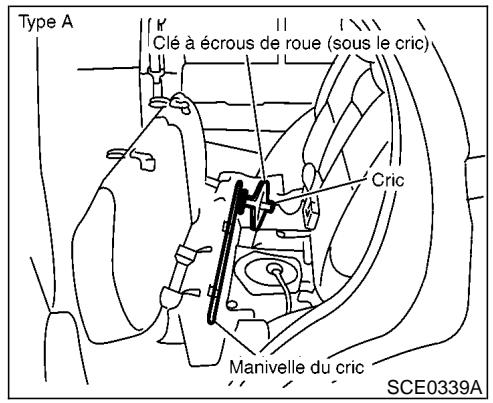 Type A

Clé à écrous de roue (sous le cric)

Cric

Manivelle du cric

SCE0339A