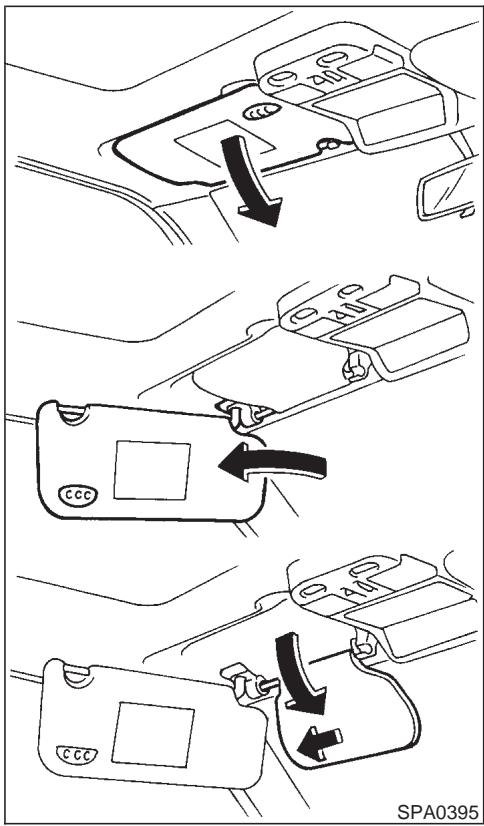 SPA0395